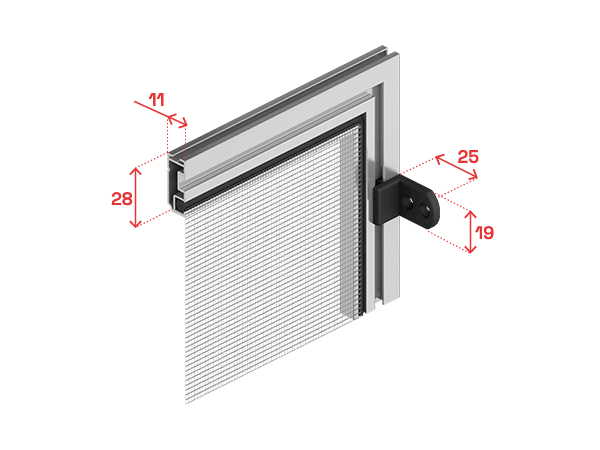 11
28
25
19