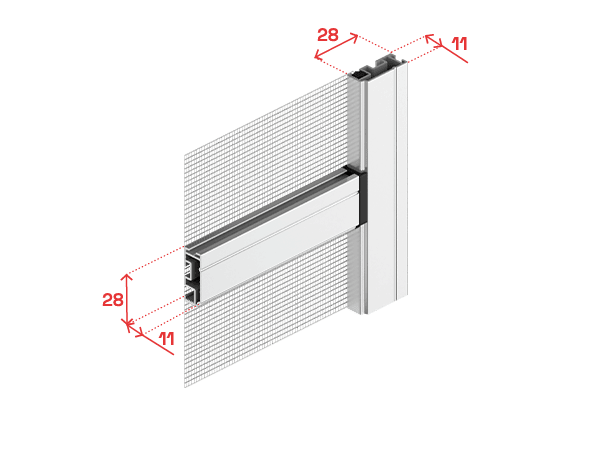 28
11
28
11