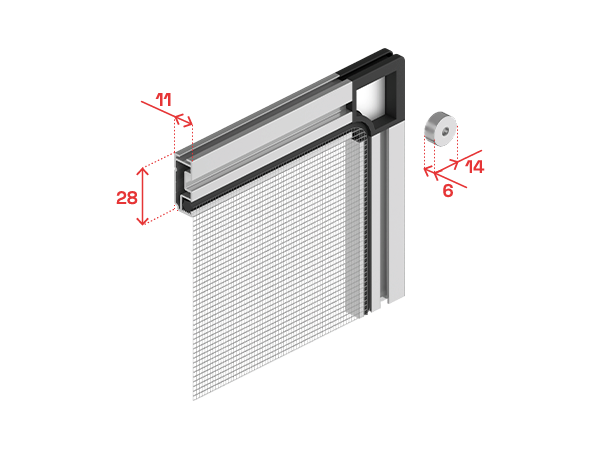 11
28
14
6