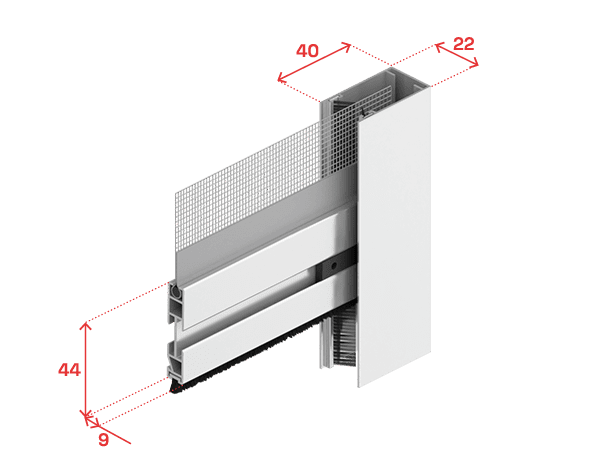 40
22
44
9