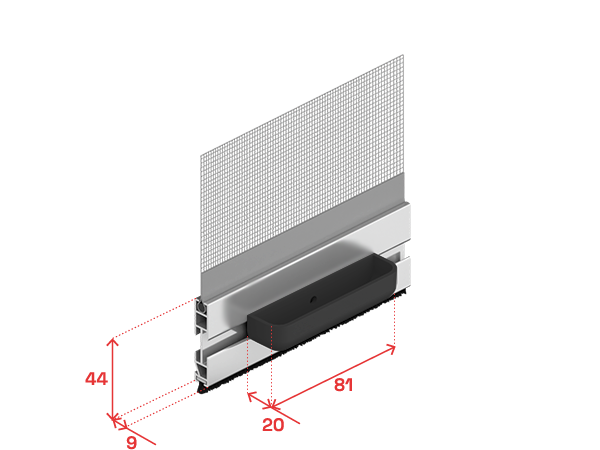 44
9
20
81