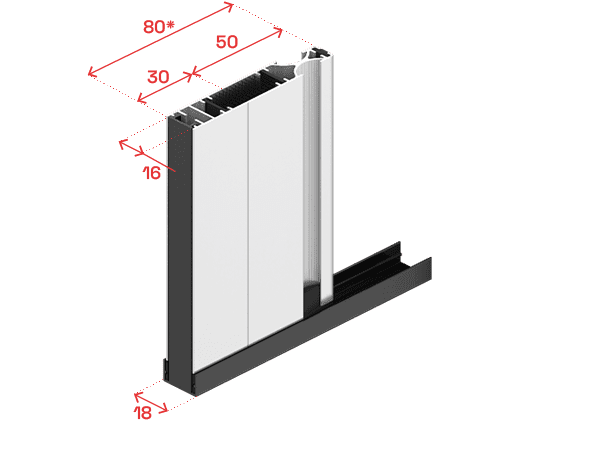 80*
50
30
16
18