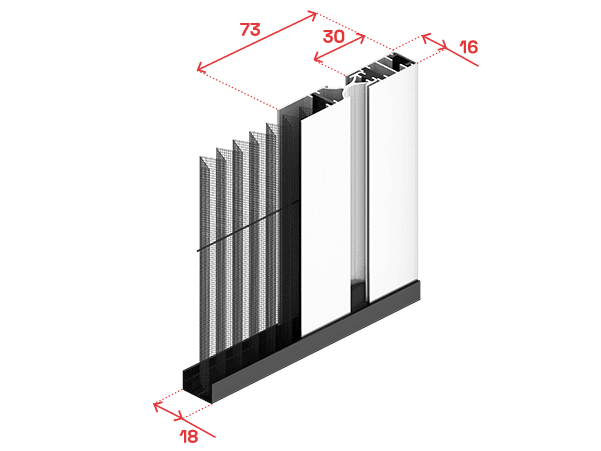 73
30
16
18