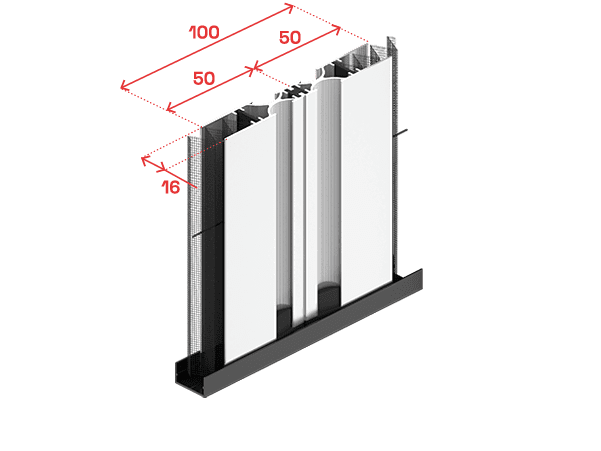 100
50
50
16