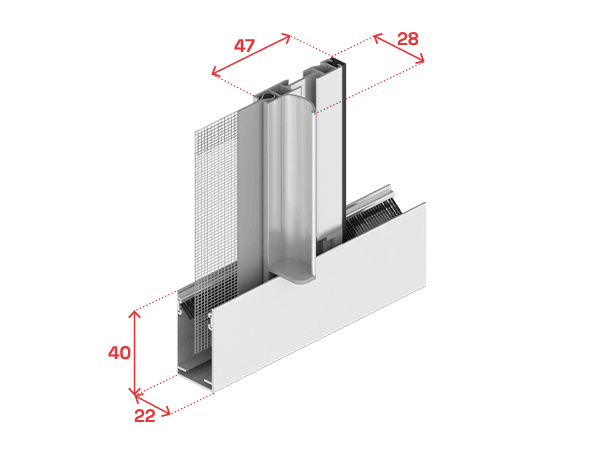 47
28
40
22