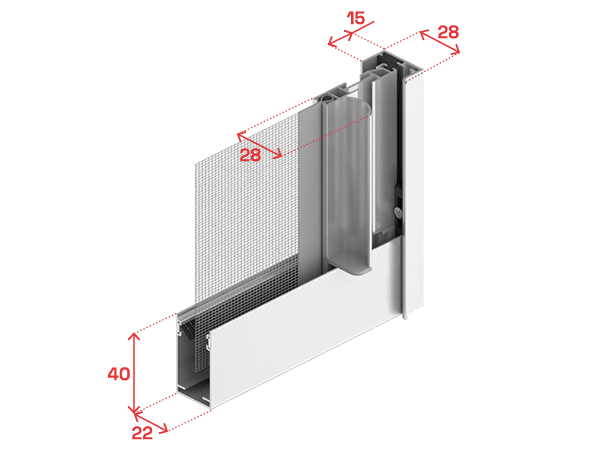 15
28
28
40
22