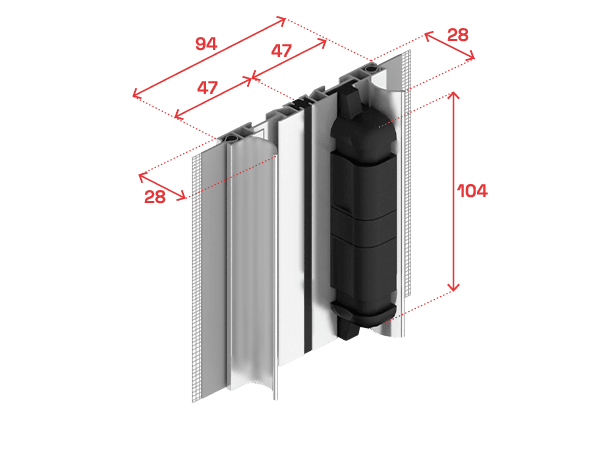 94
47
47
28
28
104