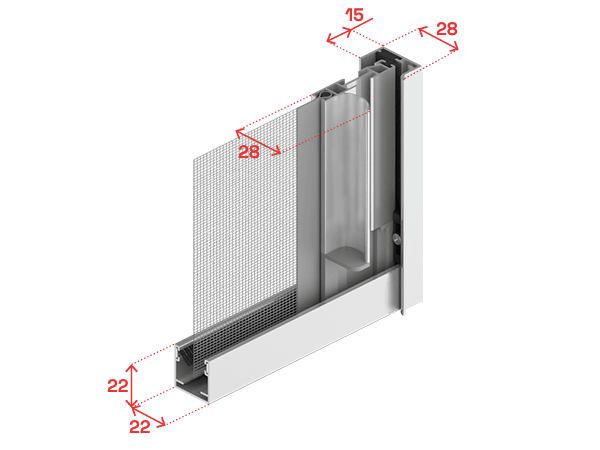 15
28
28
22
22