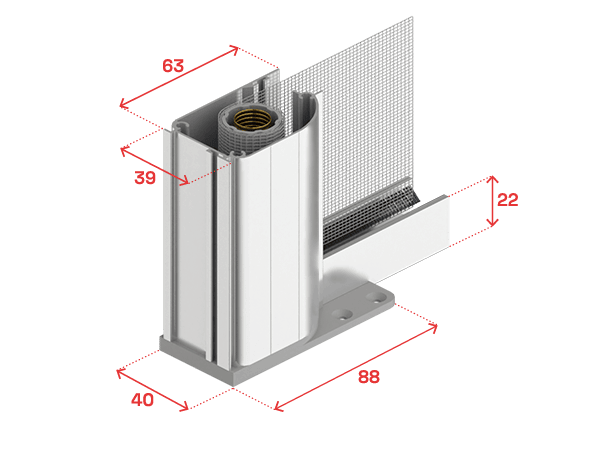 63
39
22
40
88