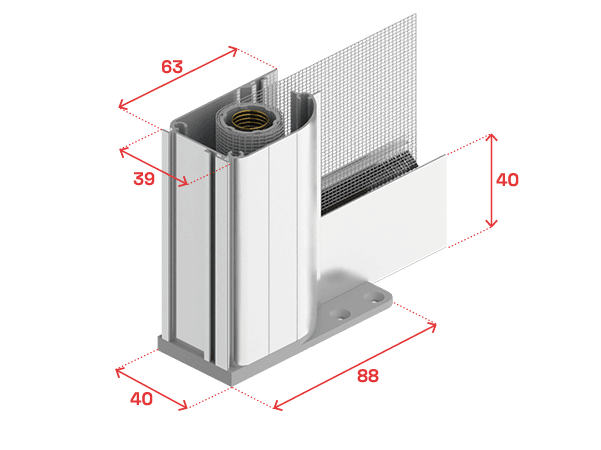 63

39

40

40

88