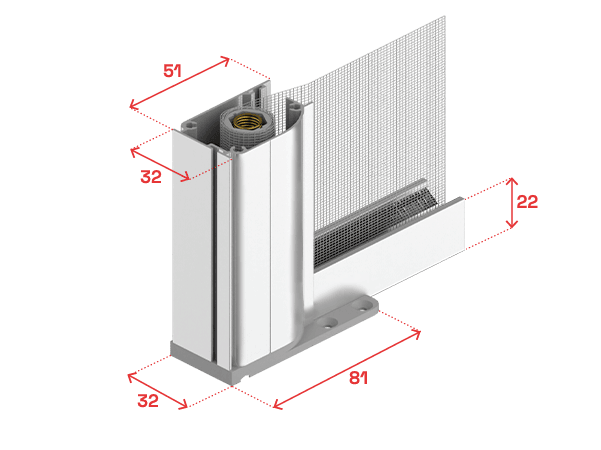 51
32
22
81
32