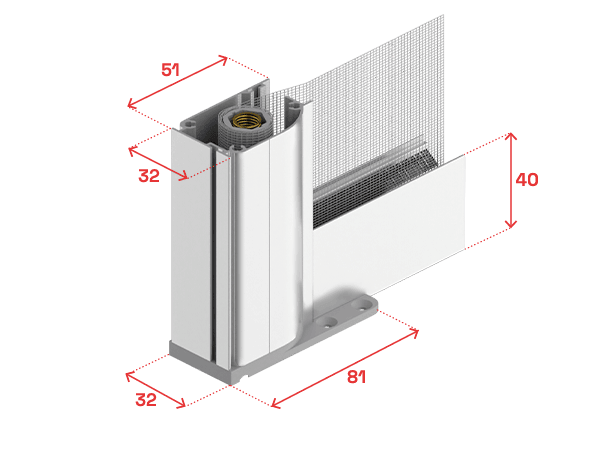 51

32

40

81

32